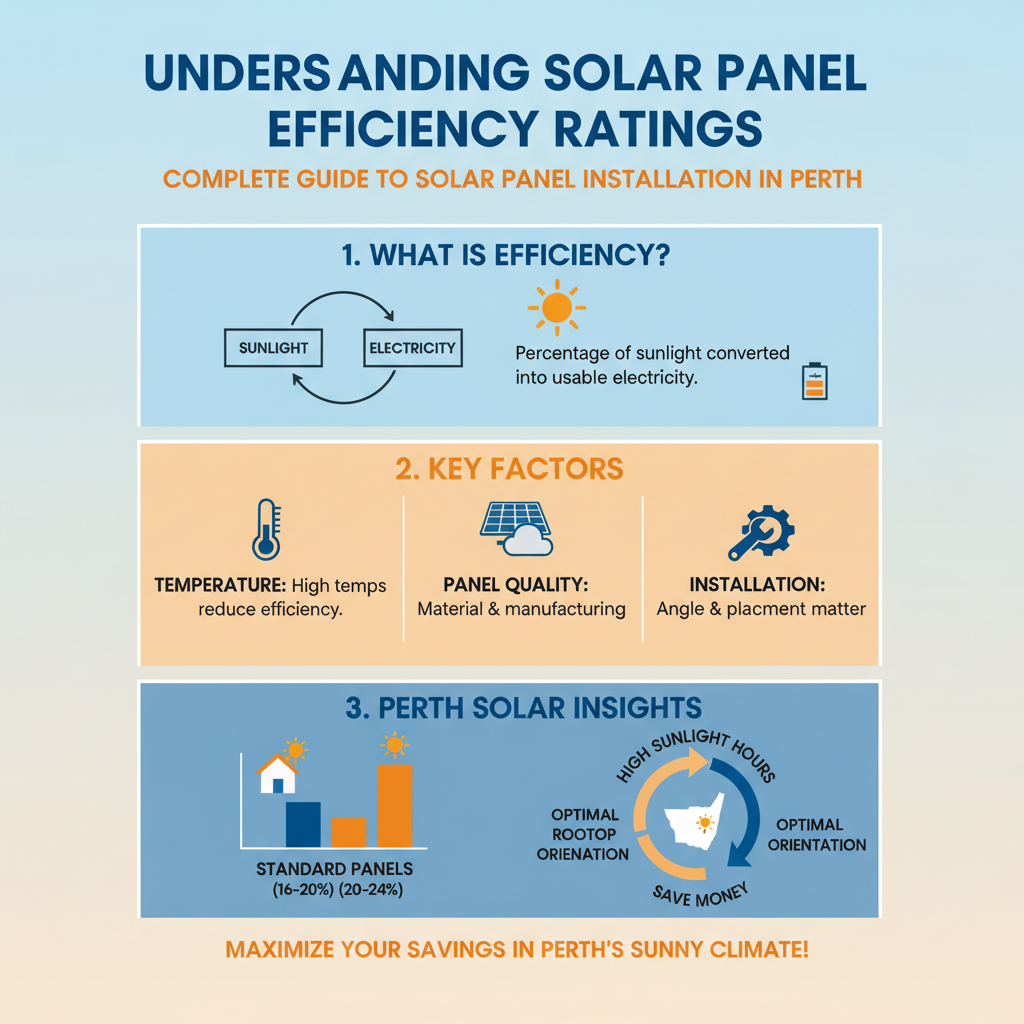 UNDERSANDING SOLAR PANEL EFFICIENCY RATINGS

COMPLETE GUIDE TO SOLAR PANEL INSTALLATION IN PERTH

1. WHAT IS EFFICIENCY?

SUNLIGHT

ELECTRICITY

Percentage of sunlight converted into usable electricity.

2. KEY FACTORS

TEMPERATURE: High temps reduce efficiency.

PANEL QUALITY: Material & manufacturing

INSTALLATION: Angle & placment matter

3. PERTH SOLAR INSIGHTS

STANDARD PANELS (16-20%) (20-24%)

HIGH SUNLIGHT HOURS

OPTIMAL ROOTOP ORIENATION

OPTIMAL ORIENTATION

SAVE MONEY

MAXIMIZE YOUR SAVINGS IN PERTH'S SUNNY CLIMATE!